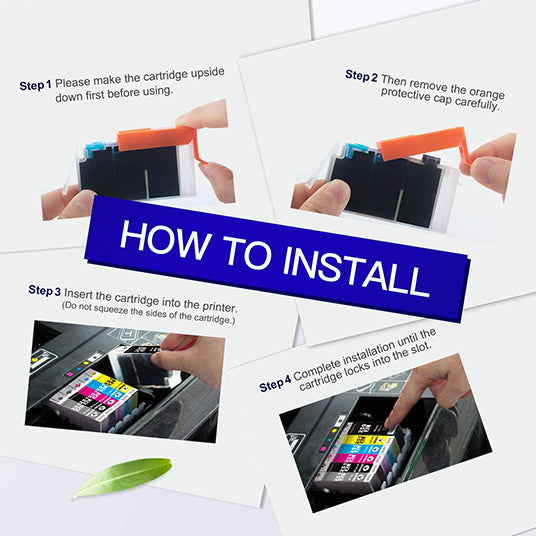 Step 1 Please make the cartridge upside down first before using.

Step 2 Then remove the orange protective cap carefully.

HOW TO INSTALL

Step 3 Insert the cartridge into the printer. (Do not squeeze the sides of the cartridge.)

Step 4 Complete installation until the cartridge locks into the slot.