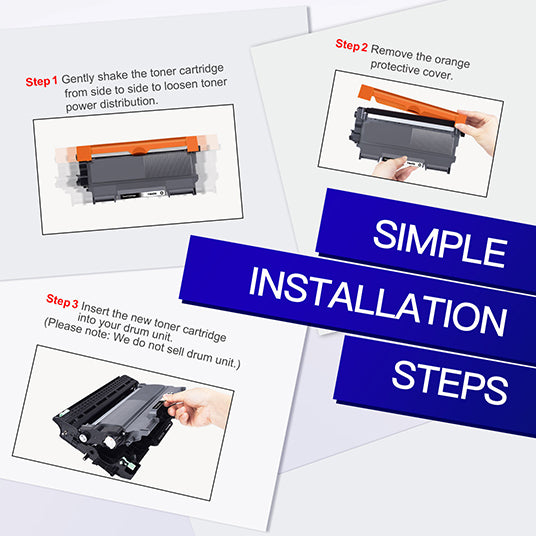 Step 1 Gently shake the toner cartridge from side to side to loosen toner power distribution.

Step 2 Remove the orange protective cover.

SIMPLE
INSTALLATION
STEPS

Step 3 Insert the new toner cartridge into your drum unit. (Please note: We do not sell drum unit.)